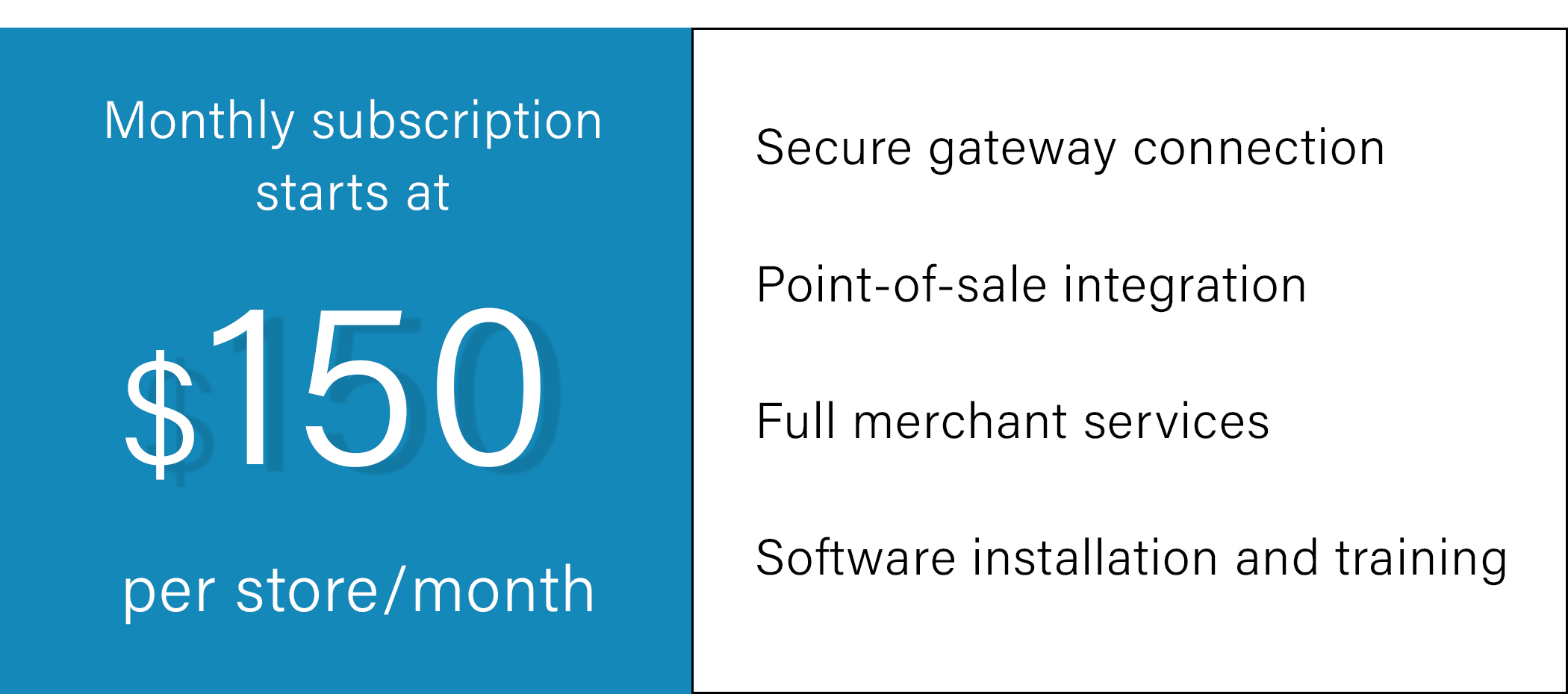 Monthly subscription starts at

$150

per store/month

Secure gateway connection

Point-of-sale integration

Full merchant services

Software installation and training